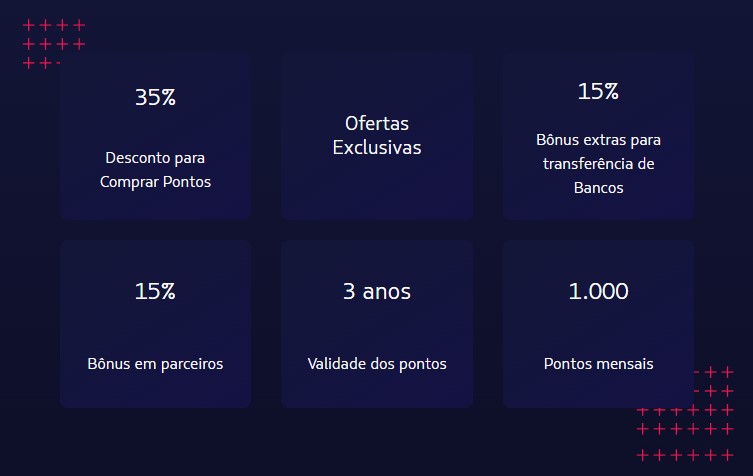 35%

Desconto para Comprar Pontos

Ofertas Exclusivas

15%

Bônus extras para transferência de Bancos

15%

Bônus em parceiros

3 anos

Validade dos pontos

1.000

Pontos mensais