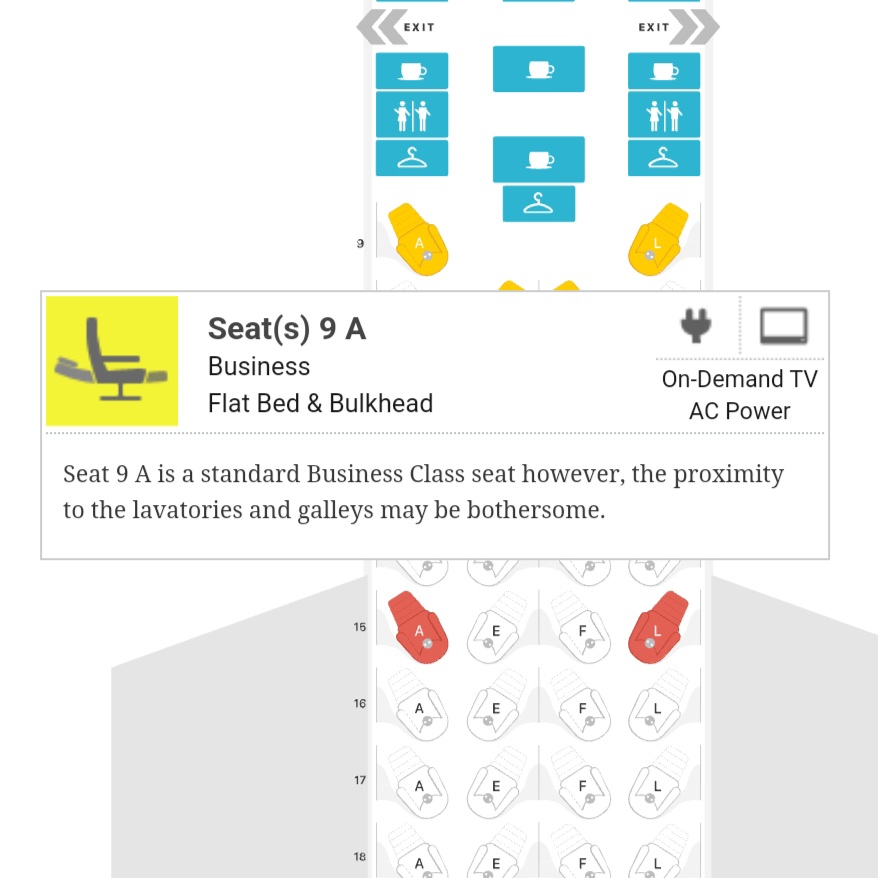 EXIT
EXIT

9 A L

Seat(s) 9 A
Business
Flat Bed & Bulkhead

On-Demand TV
AC Power

Seat 9 A is a standard Business Class seat however, the proximity to the lavatories and galleys may be bothersome.

15 A E F L
16 A E F L
17 A E F L
18 A E F L